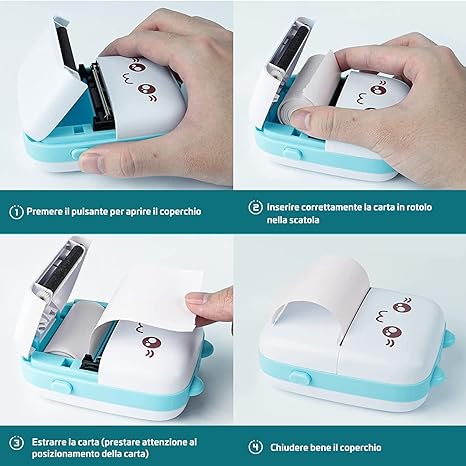 1 Premere il pulsante per aprire il coperchio

2 Inserire correttamente la carta in rotolo nella scatola

3 Estrarre la carta (prestare attenzione al posizionamento della carta)

4 Chiudere bene il coperchio